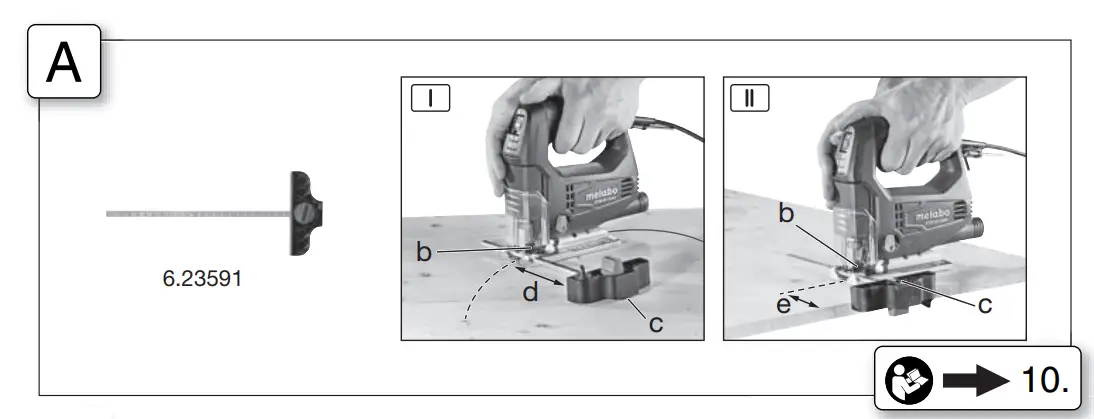 A

6.23591

I

metabo

b

d

c

II

metabo

b

e

c

10.