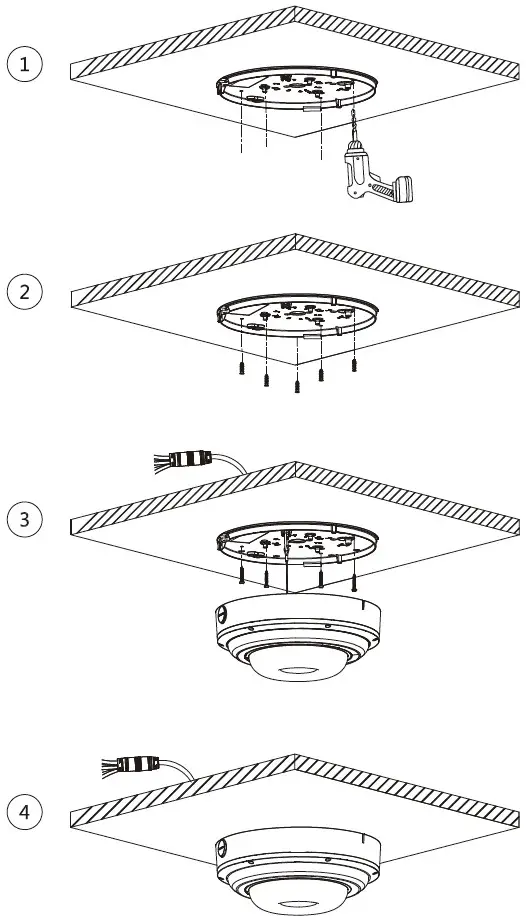 1

2

3

4