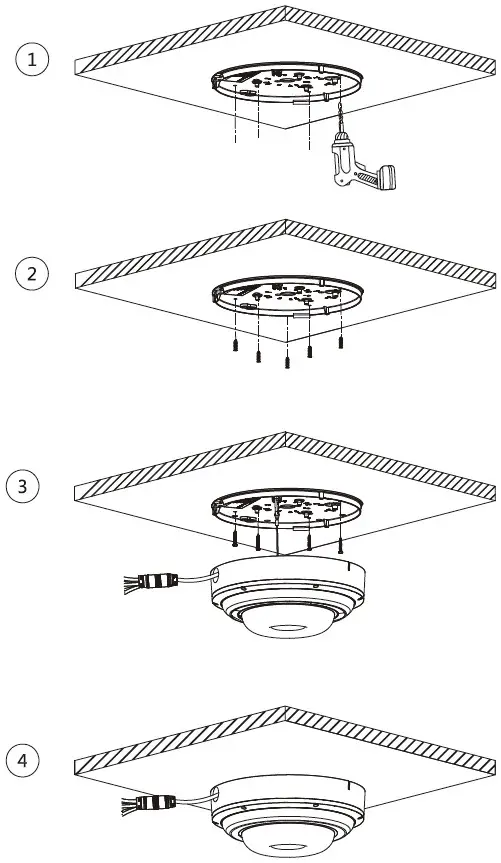 1

2

3

4