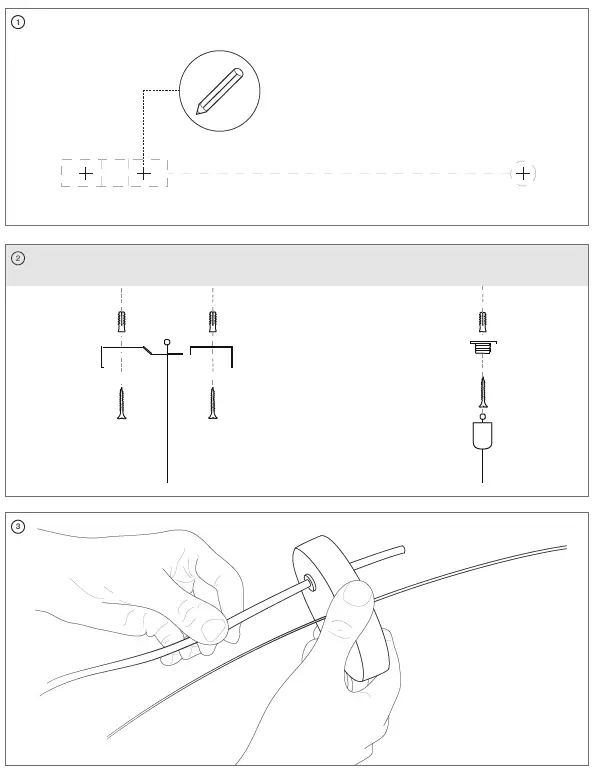 1

2

3