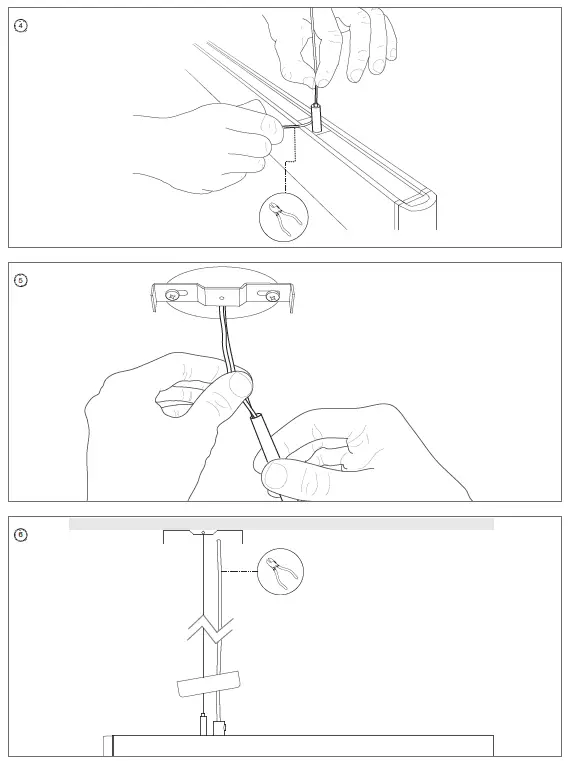 4

5

6