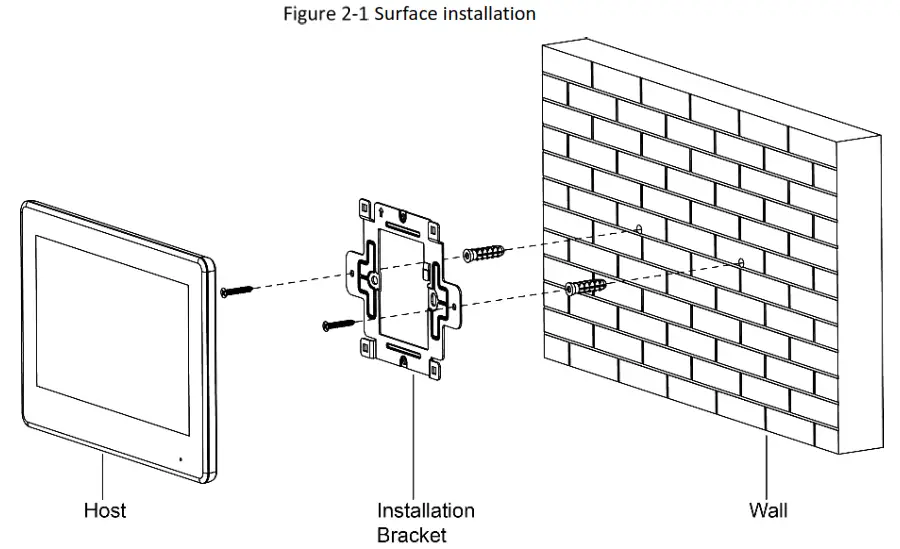 Figure 2-1 Surface installation

Host

Installation
Bracket

Wall