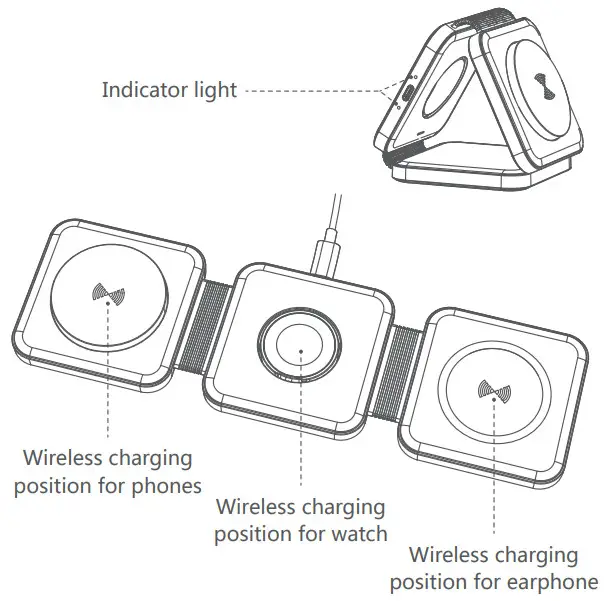 Indicator light

Wireless charging position for phones

Wireless charging position for watch

Wireless charging position for earphone