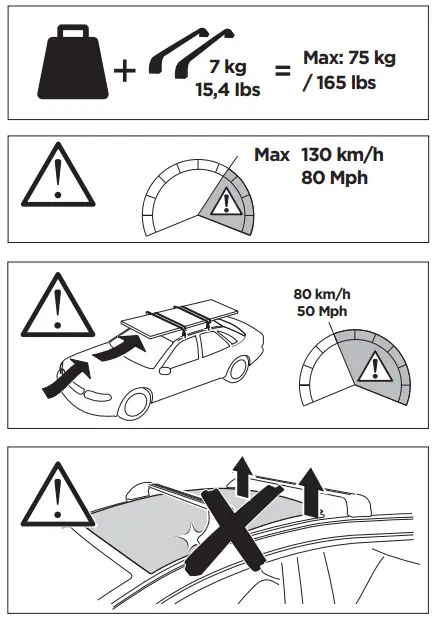 + 7 kg 15,4 lbs = Max: 75 kg / 165 lbs

Max 130 km/h 80 Mph

80 km/h 50 Mph