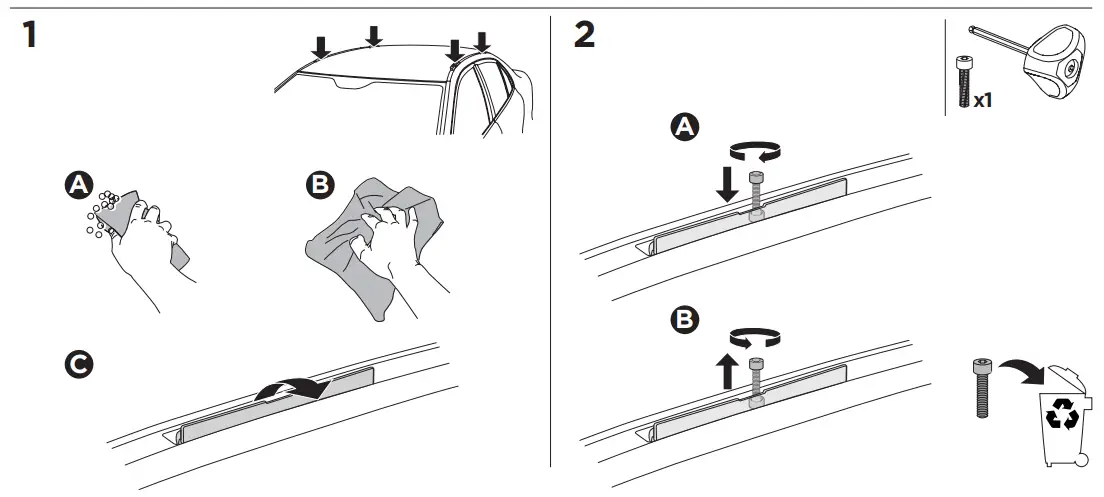 1

A

B

C

2

x1

A

B