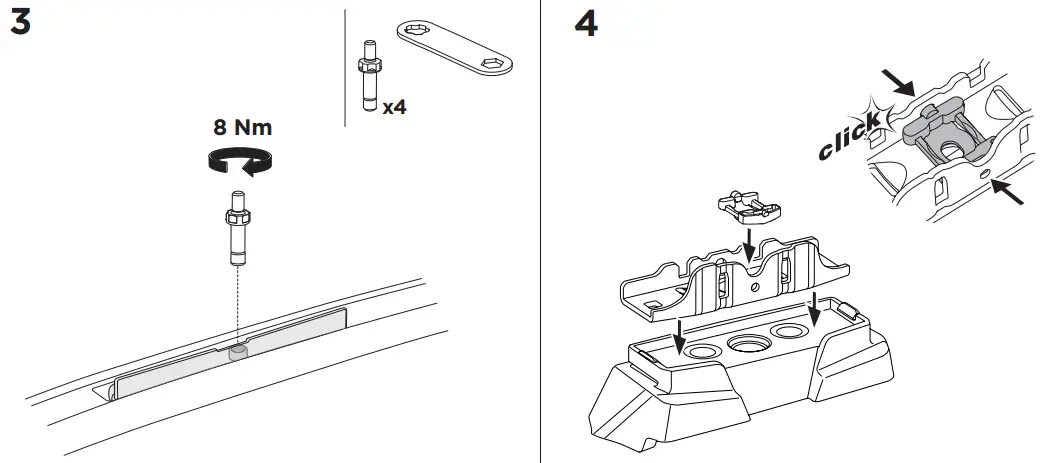 3

x4

8 Nm

4

click