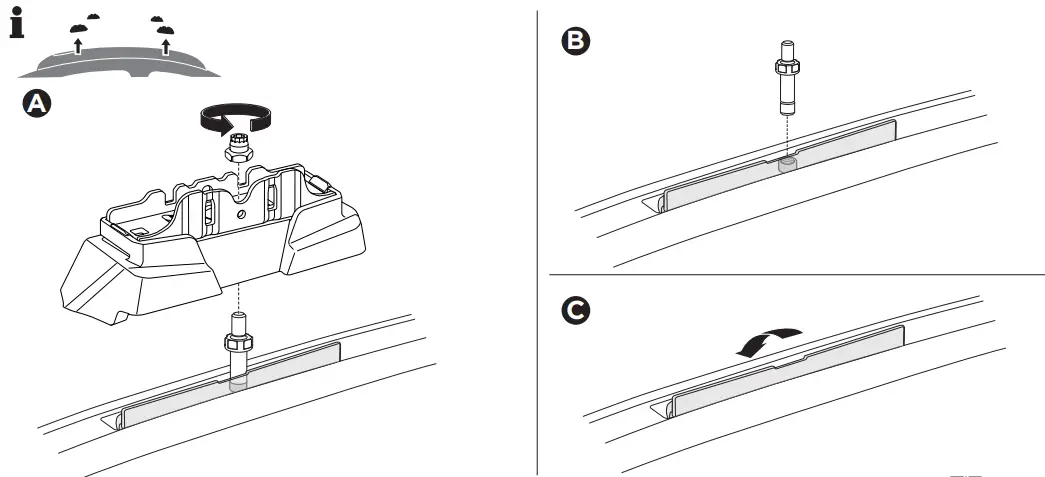 i
A
B
C