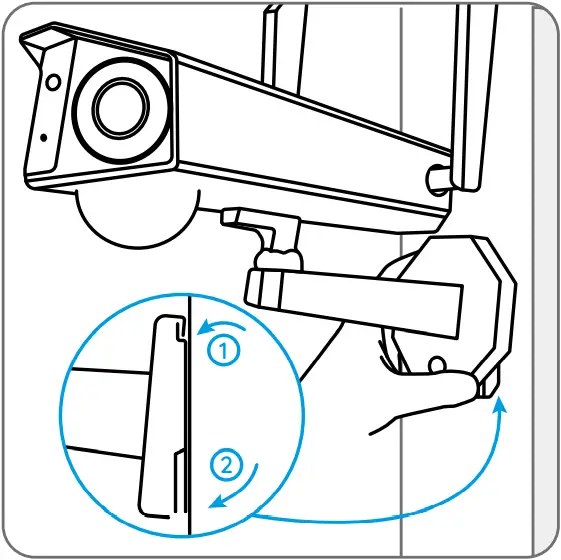 ①
②