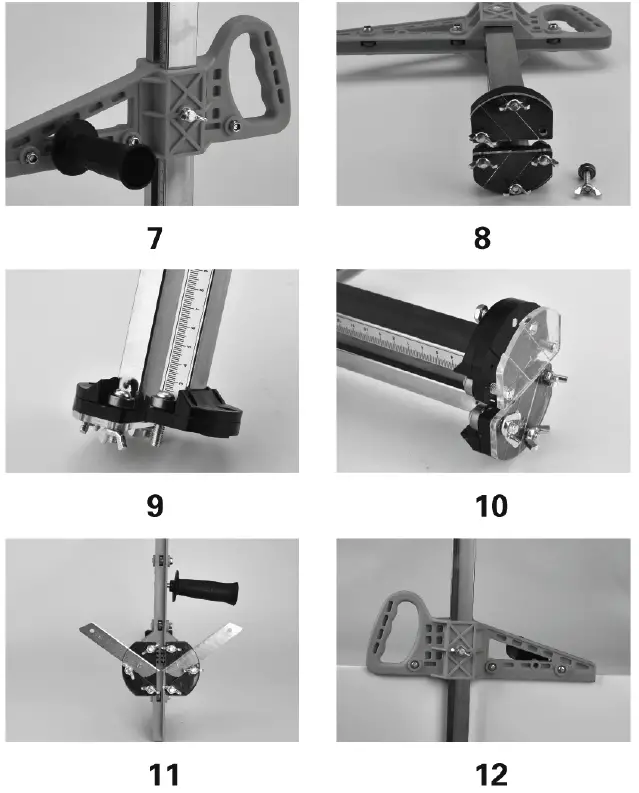 7

8

9

10

11

12