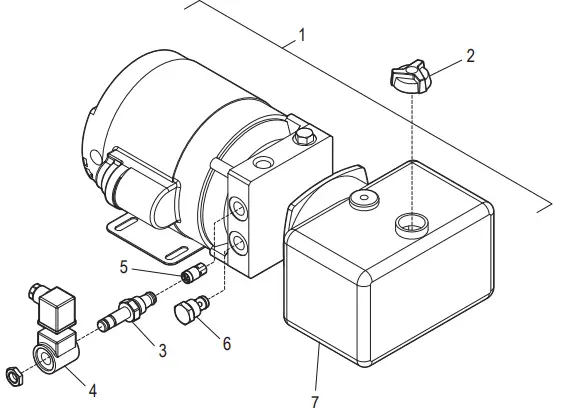 1
2
5
3
6
4
7