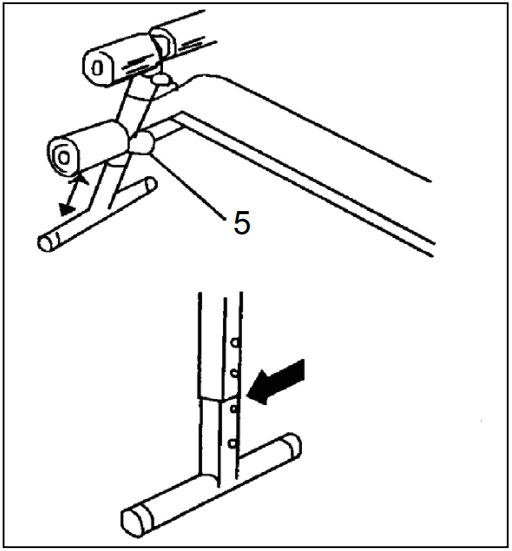 5