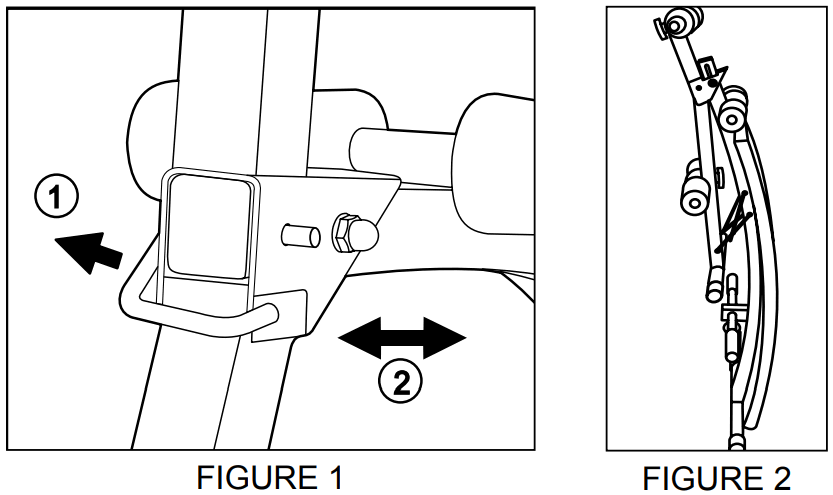 1

2

FIGURE 1

FIGURE 2