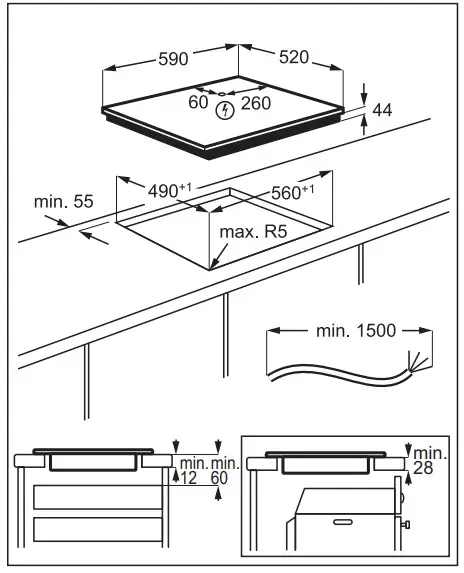 590

520

60

260

44

$490^{+1}$

$560^{+1}$

min. 55

max. R5

min. 1500

min.
12

min.
60

min.
28