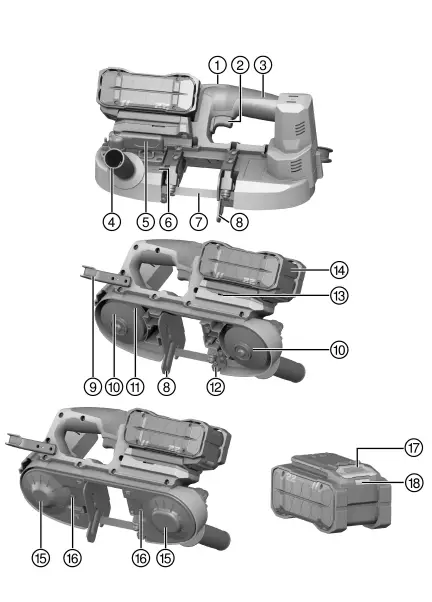 1 2 3

4 5 6 7 8

14

13

10

9 10 11 8 12

17

18

15 16 16 15