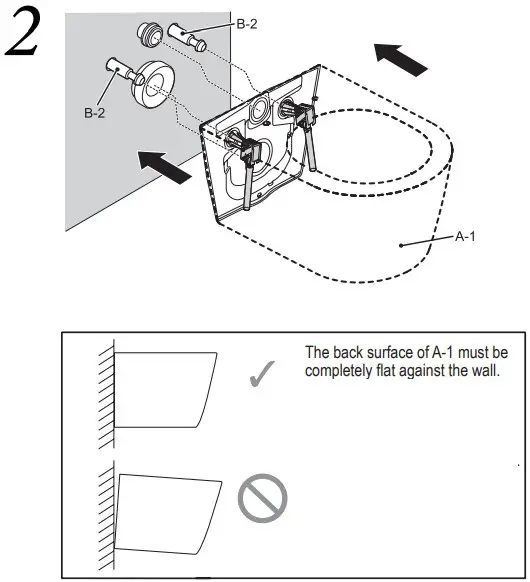 2

B-2

B-2

A-1

The back surface of A-1 must be completely flat against the wall.