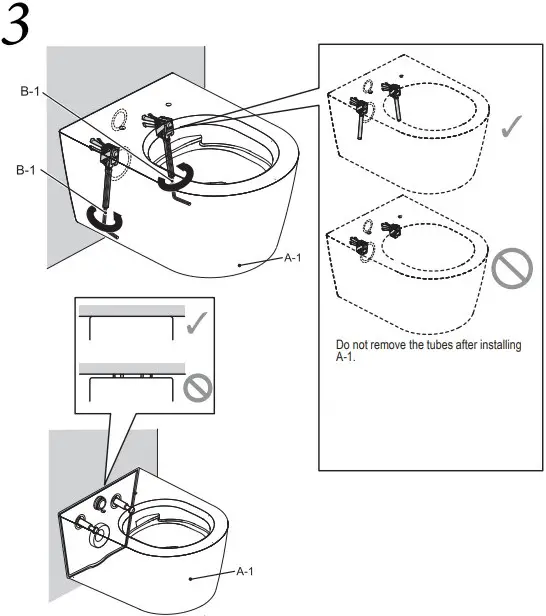 3

B-1

B-1

A-1

Do not remove the tubes after installing A-1.

A-1