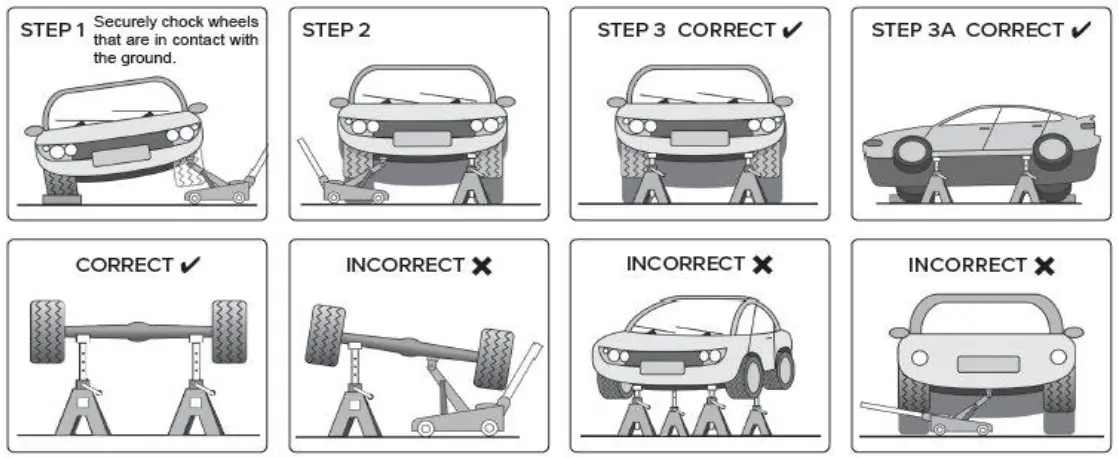 STEP 1 Securely chock wheels that are in contact with the ground.

STEP 2

STEP 3 CORRECT ✔

STEP 3A CORRECT ✔

CORRECT ✔

INCORRECT ✖

INCORRECT ✖

INCORRECT ✖