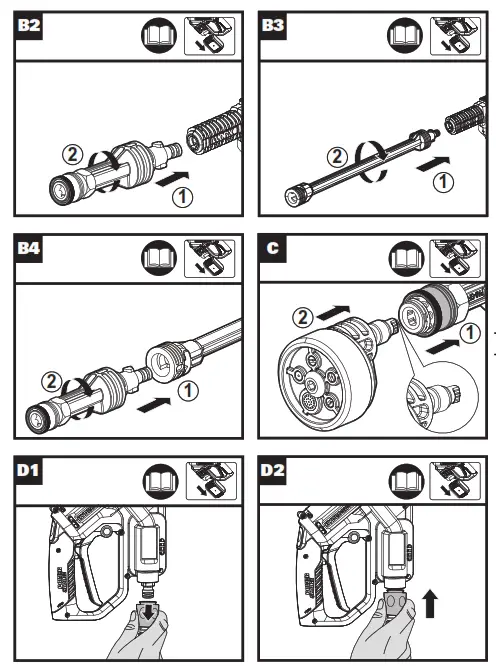 B2

2
1

B3

2
1

B4

2
1

C

2
1

D1

D2