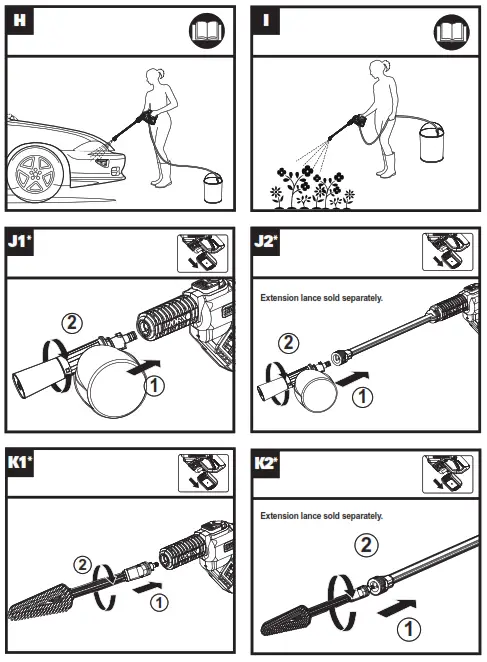 H

I

J1*

2

1

J2*

Extension lance sold separately.

2

1

K1*

2

1

K2*

Extension lance sold separately.

2

1