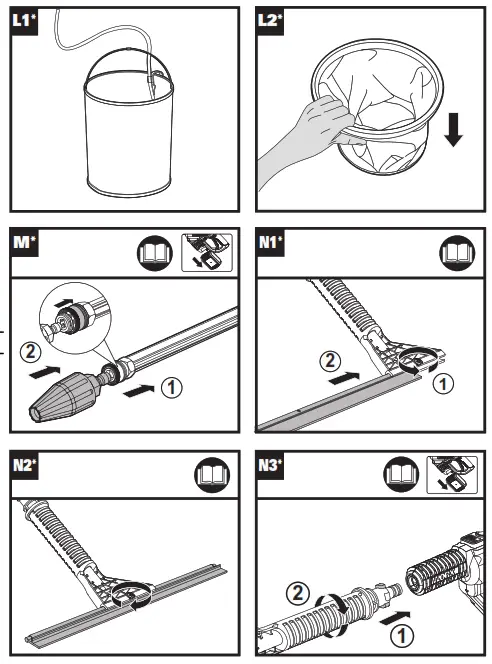 L1*

L2*

M*

2

1

N1*

2

1

N2*

N3*

2

1