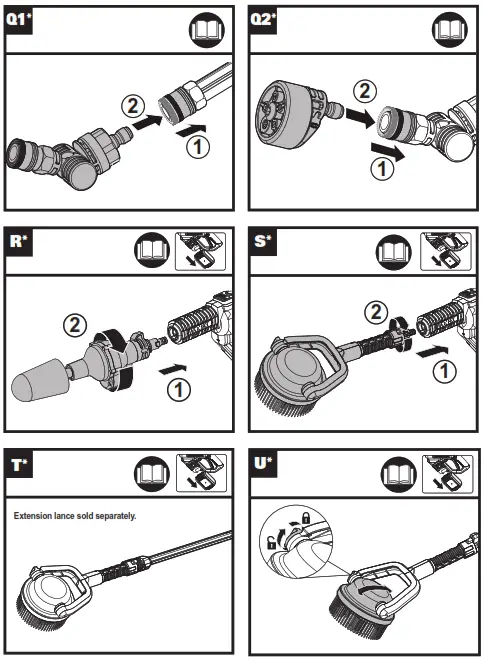 Q1*

2
1

Q2*

2
1

R*

2
1

S*

2
1

T*

Extension lance sold separately.

U*