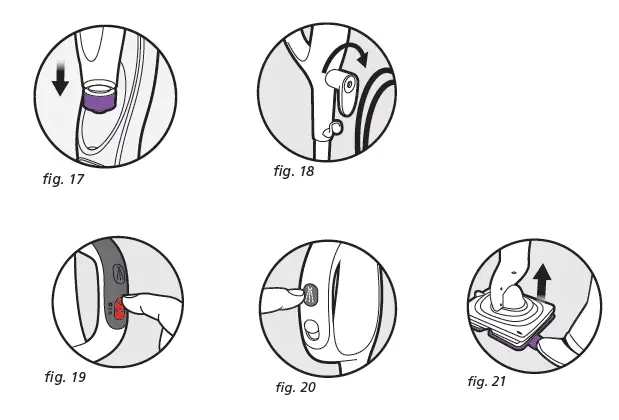 fig. 17

fig. 18

fig. 19

fig. 20

fig. 21