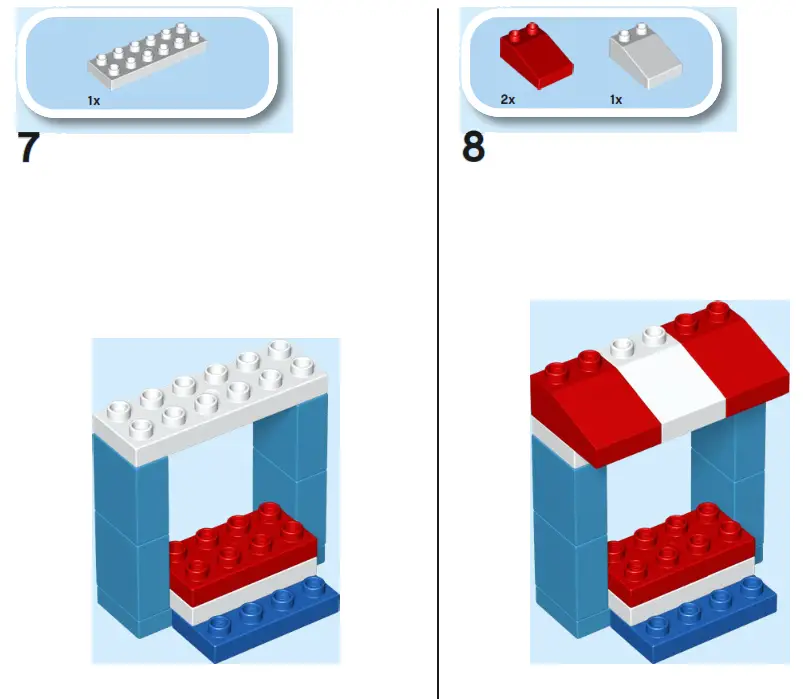 1x

7

2x 1x

8