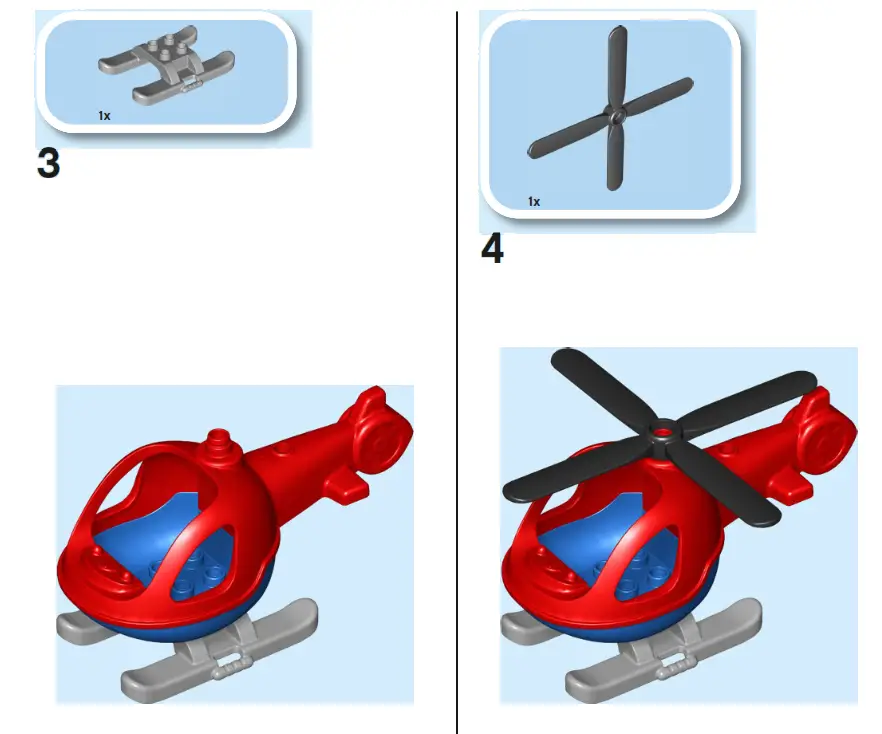 1x

3

1x

4