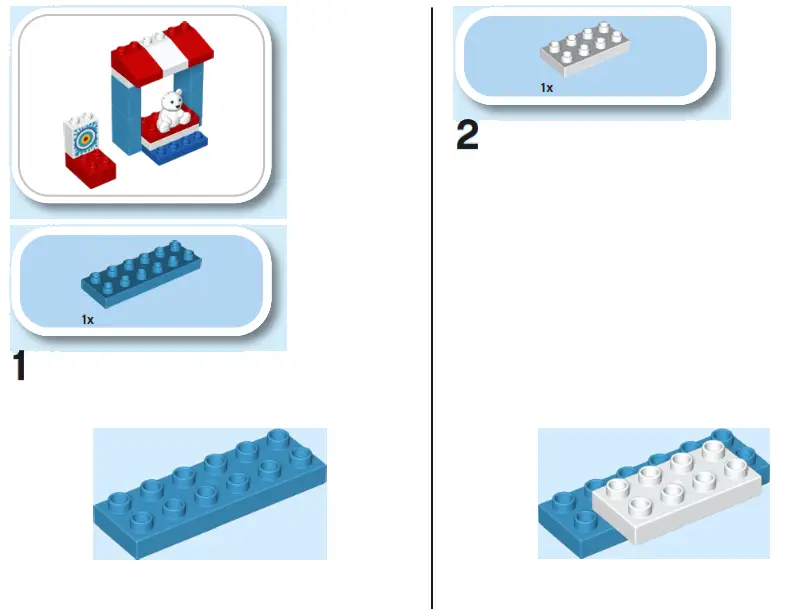 1x

1

1x

2