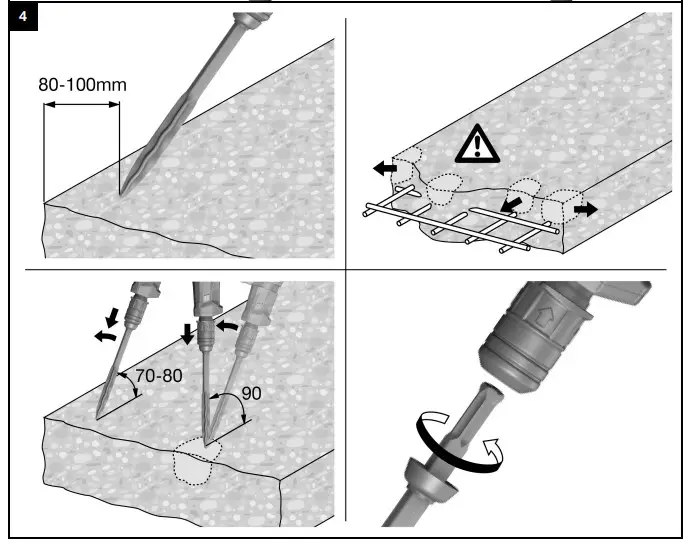 4

80-100mm

70-80

90