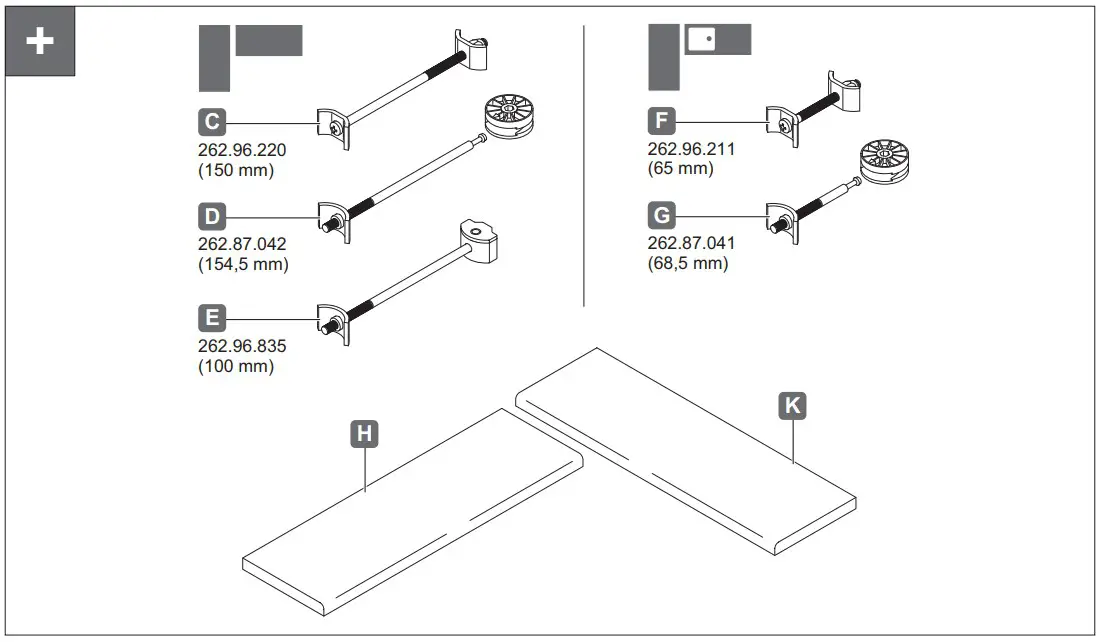 +

C
262.96.220
(150 mm)

D
262.87.042
(154,5 mm)

E
262.96.835
(100 mm)

F
262.96.211
(65 mm)

G
262.87.041
(68,5 mm)

H

K