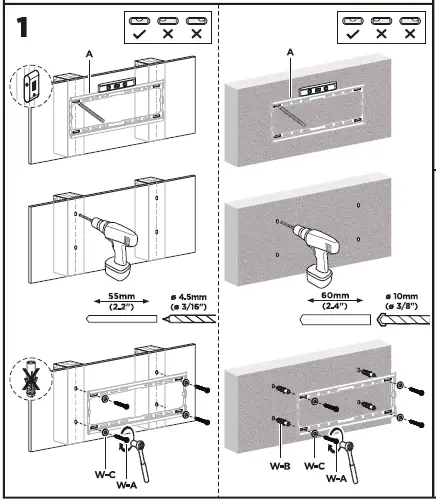 1

A

55mm
(2.2")

ø 4.5mm
(ø 3/16")

W-C
W-A

A

60mm
(2.4")

ø 10mm
(ø 3/8")

W-B
W-C
W-A