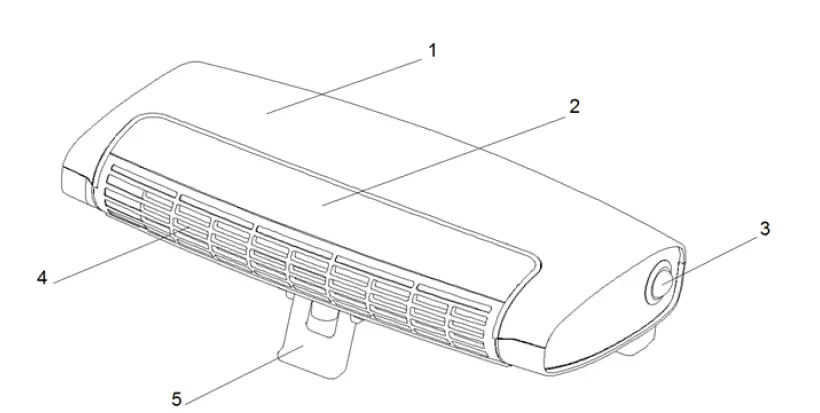 1
2
3
4
5