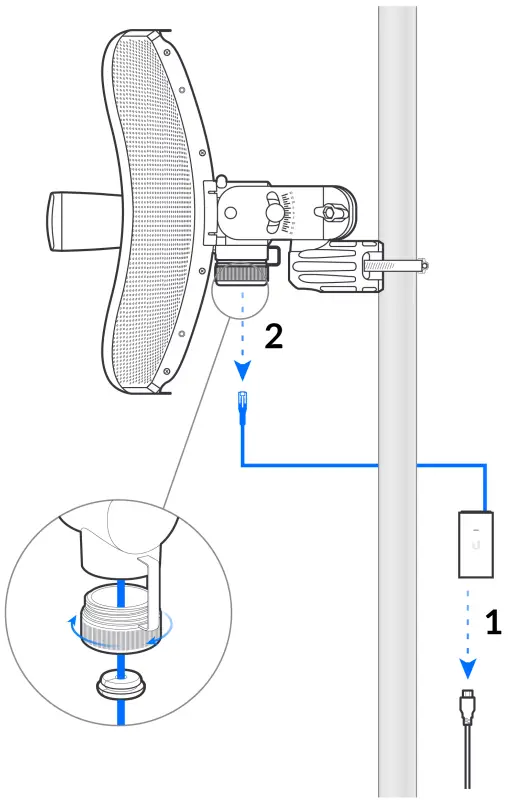 2

1