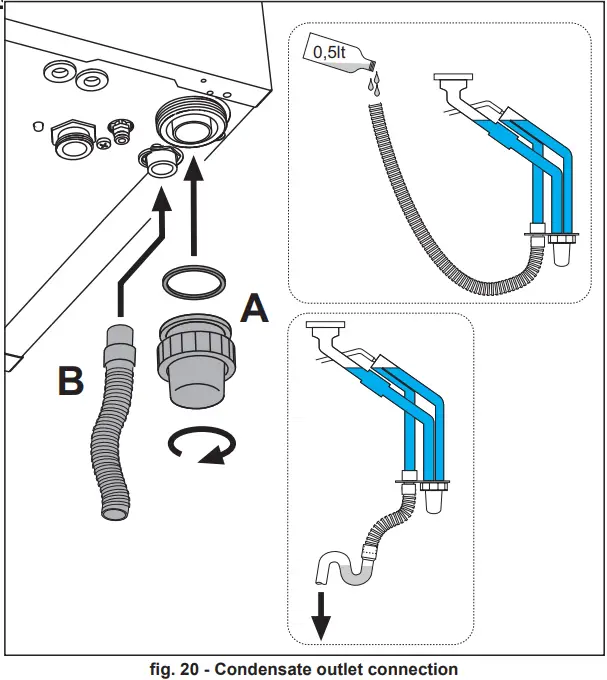 0,5lt

A

B

fig. 20 - Condensate outlet connection