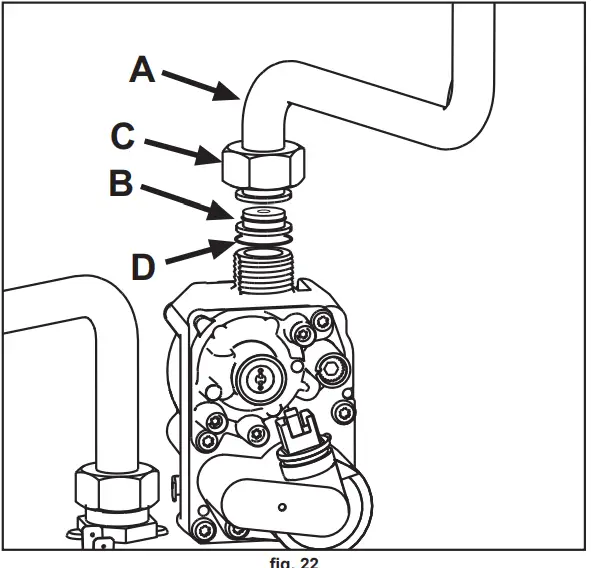 A
C
B
D
fig. 22