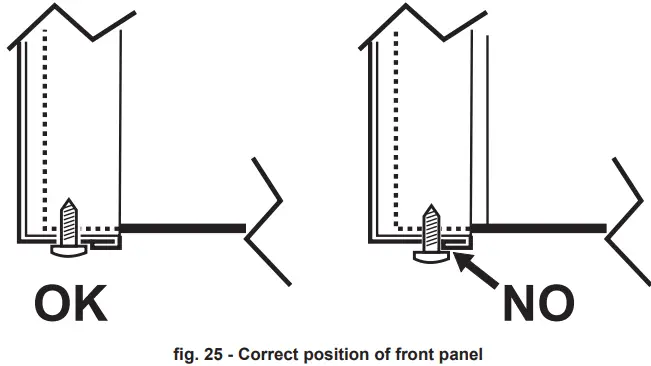 OK

NO

fig. 25 - Correct position of front panel