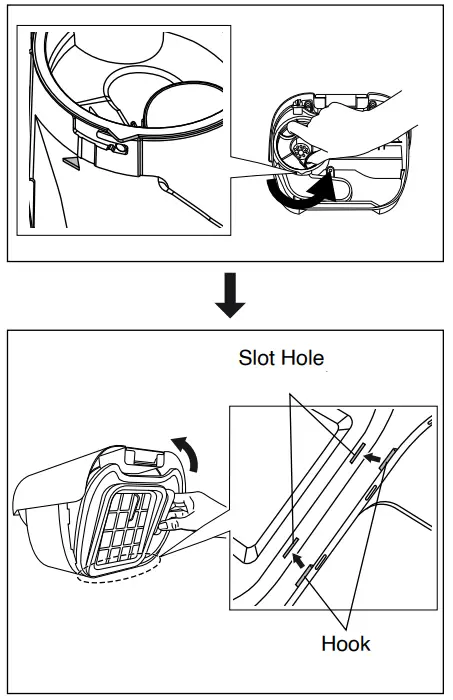 Slot Hole

Hook