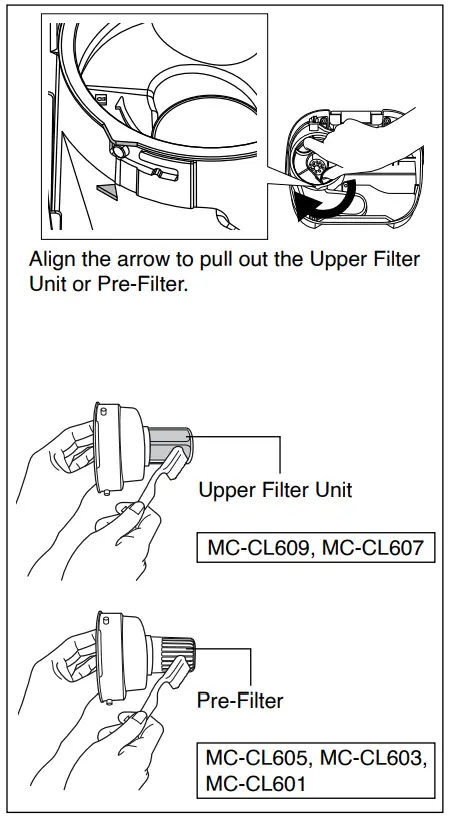 Align the arrow to pull out the Upper Filter Unit or Pre-Filter.

Upper Filter Unit

MC-CL609, MC-CL607

Pre-Filter

MC-CL605, MC-CL603, MC-CL601