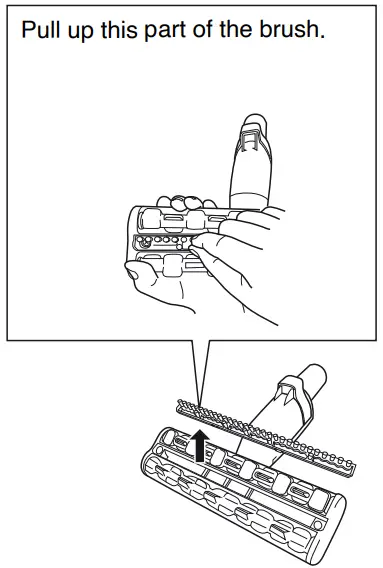 Pull up this part of the brush.