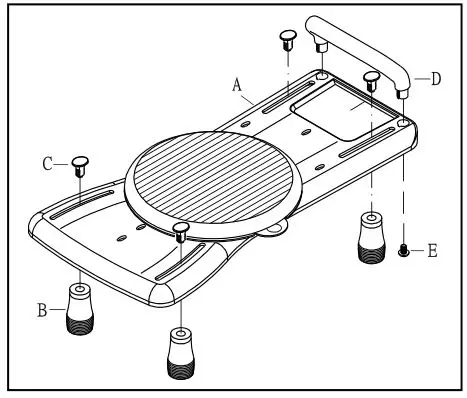 A
D
C
E
B