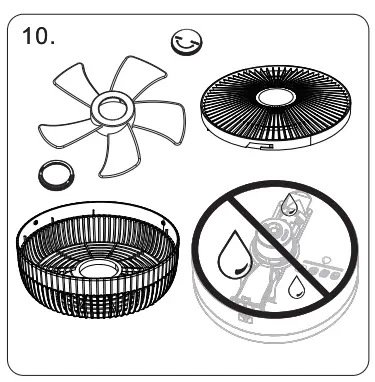 10.