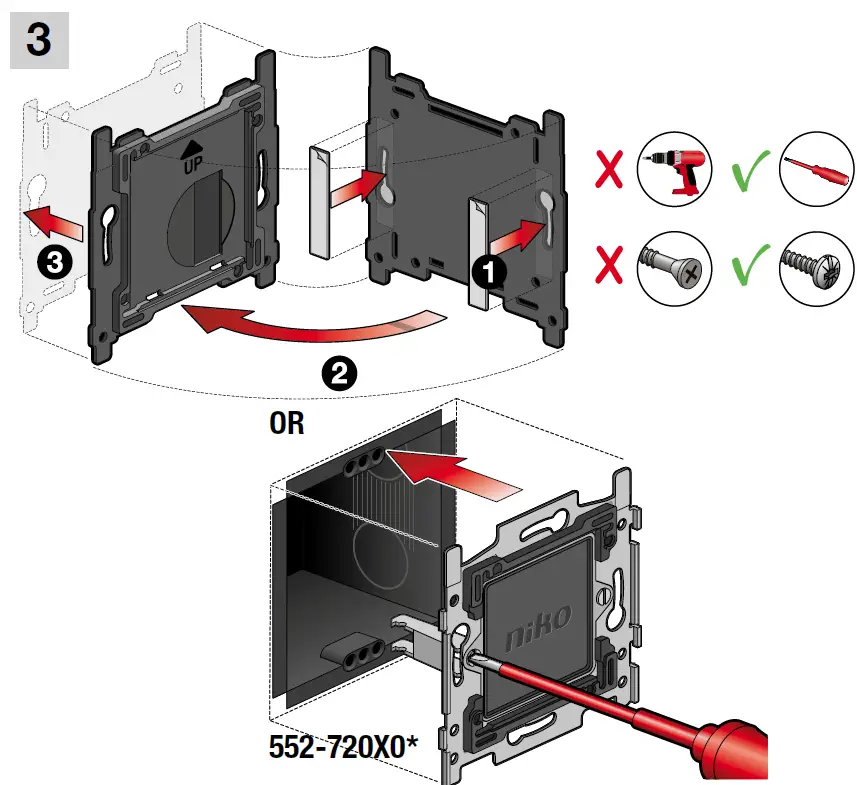 3

UP

3

1

2

OR

niko

552-720X0*