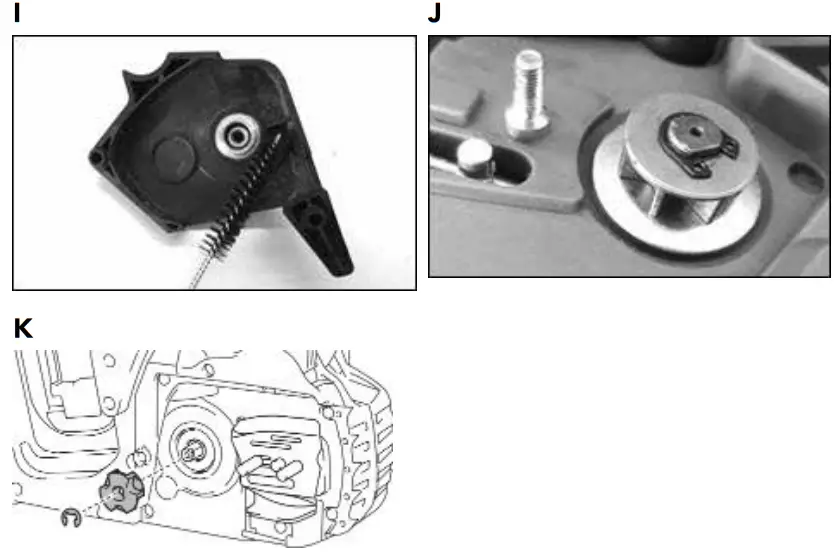 I

J

K