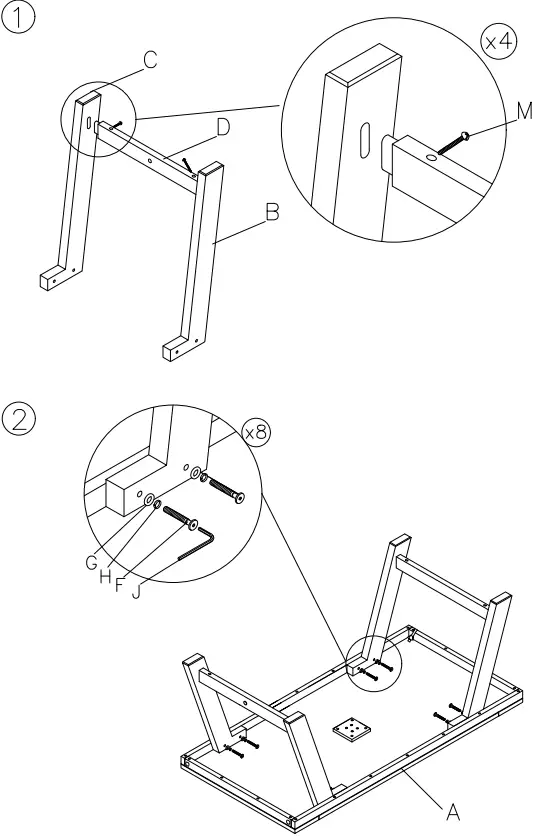 1
C
D
B
x4
M
2
x8
G
H
F
J
A