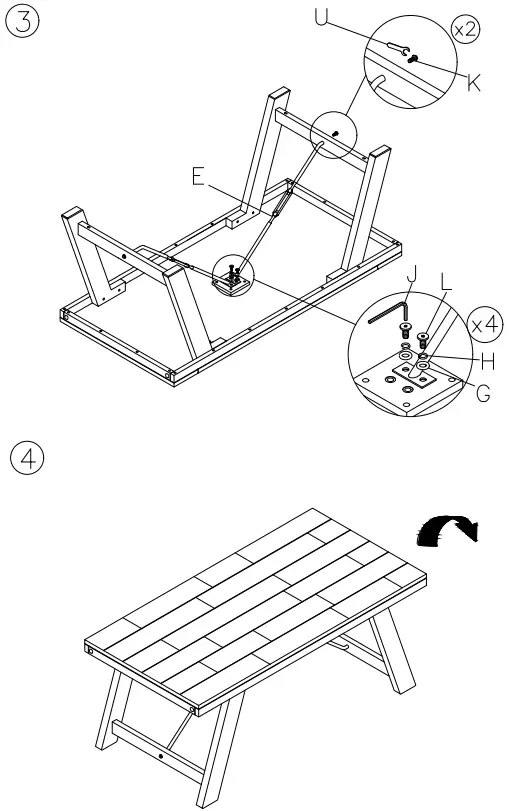 3

U

x2

K

E

J

L

x4

H

G

4