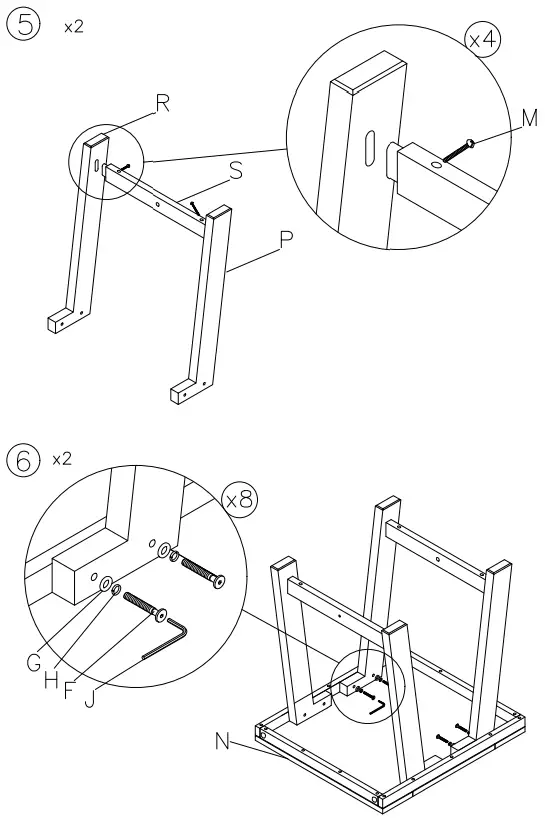 5 x2

x4

R

M

S

P

6 x2

x8

G

H

F

J

N