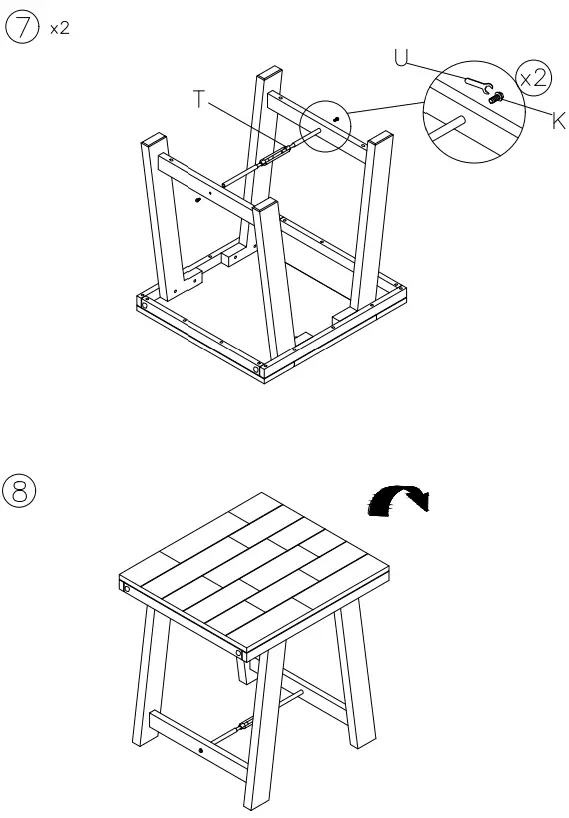 7 x2

T

U

x2

K

8