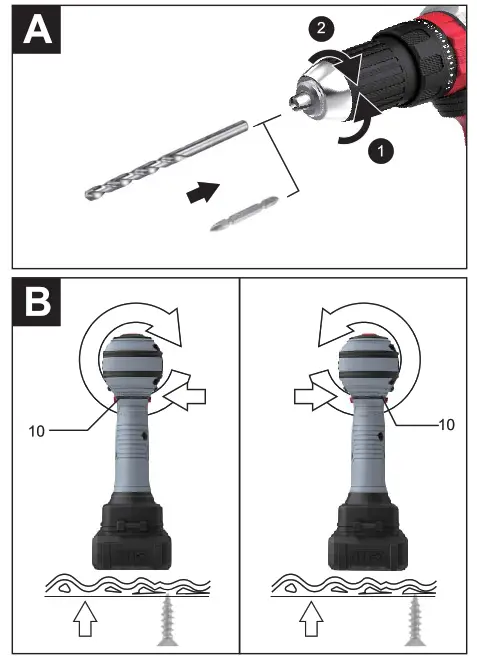 A

2

1

B

10

10