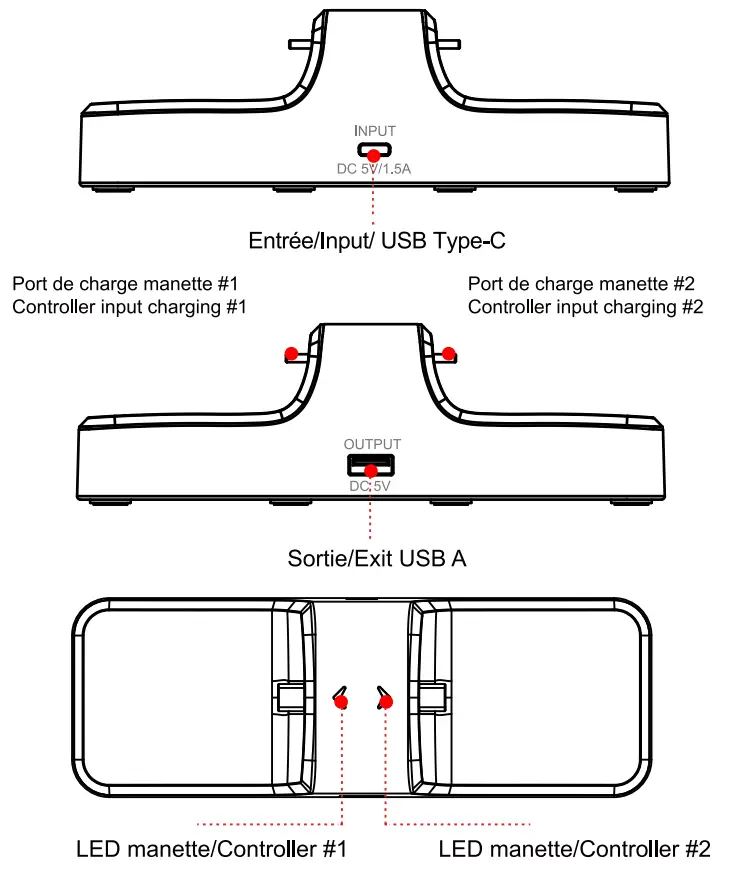 INPUT
DC 5V/1.5A

Entrée/Input/ USB Type-C

Port de charge manette #1
Controller input charging #1

Port de charge manette #2
Controller input charging #2

OUTPUT
DC 5V

Sortie/Exit USB A

LED manette/Controller #1

LED manette/Controller #2